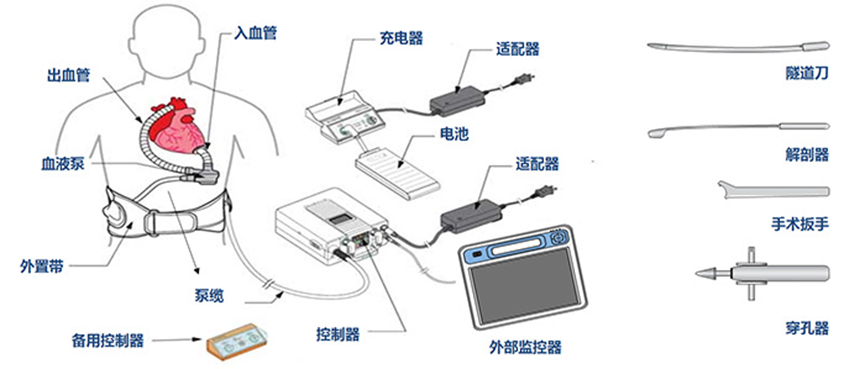 入血管
出血管
血液泵
外置带
泵缆
备用控制器
充电器
适配器
电池
适配器
控制器
外部监控器
隧道刀
解剖器
手术扳手
穿孔器